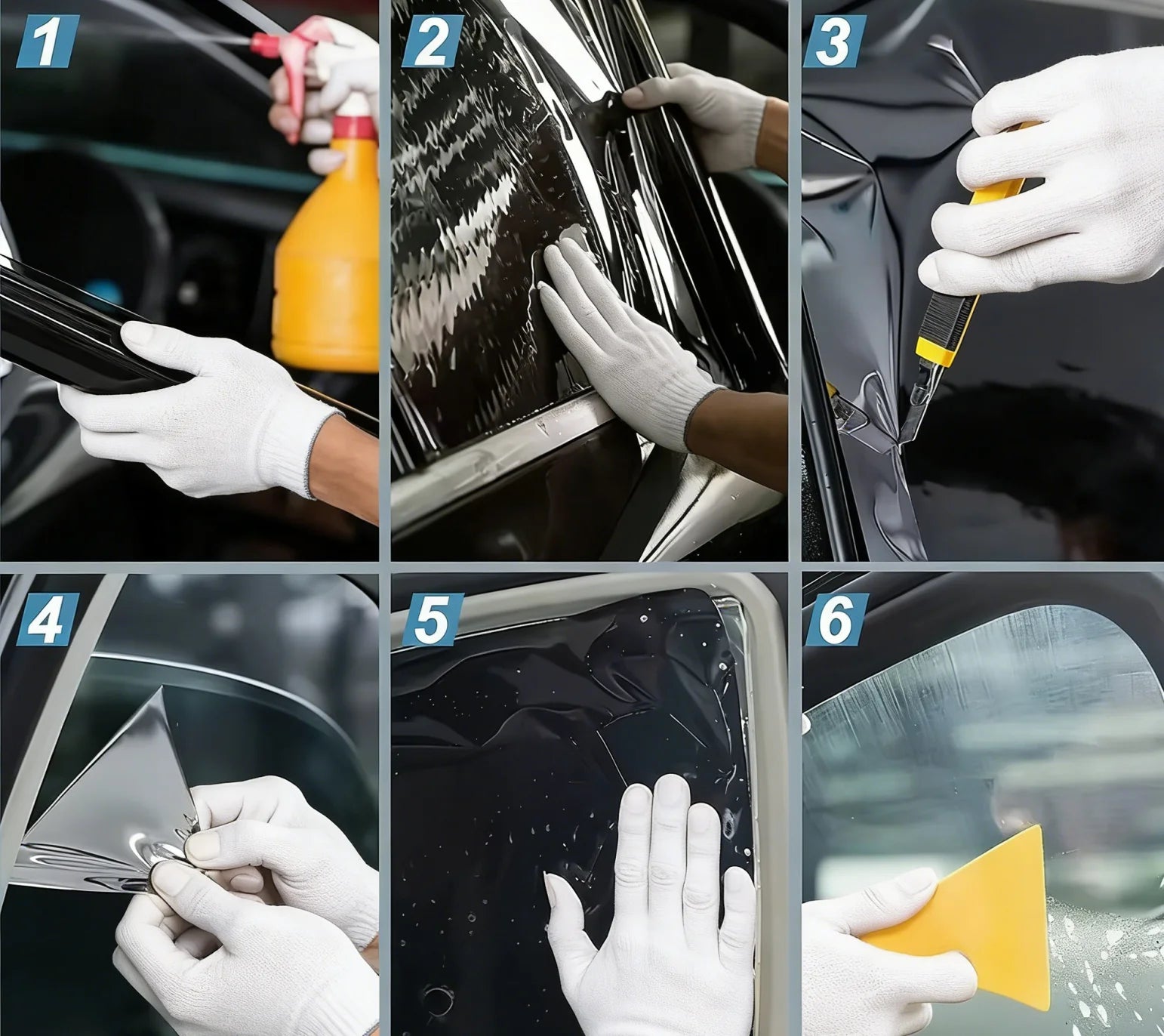 1

2

3

4

5

6