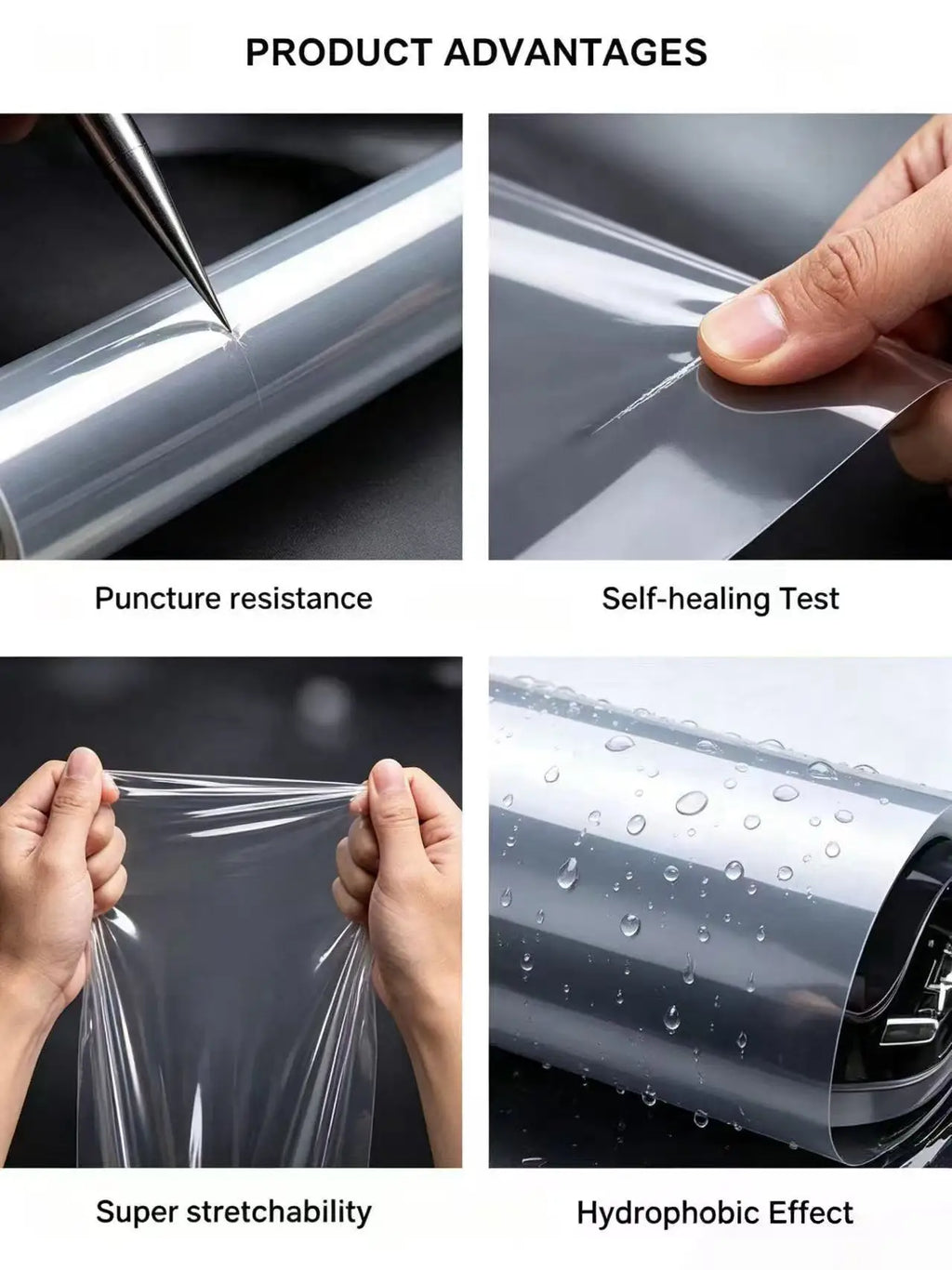 PRODUCT ADVANTAGES

Puncture resistance

Self-healing Test

Super stretchability

Hydrophobic Effect